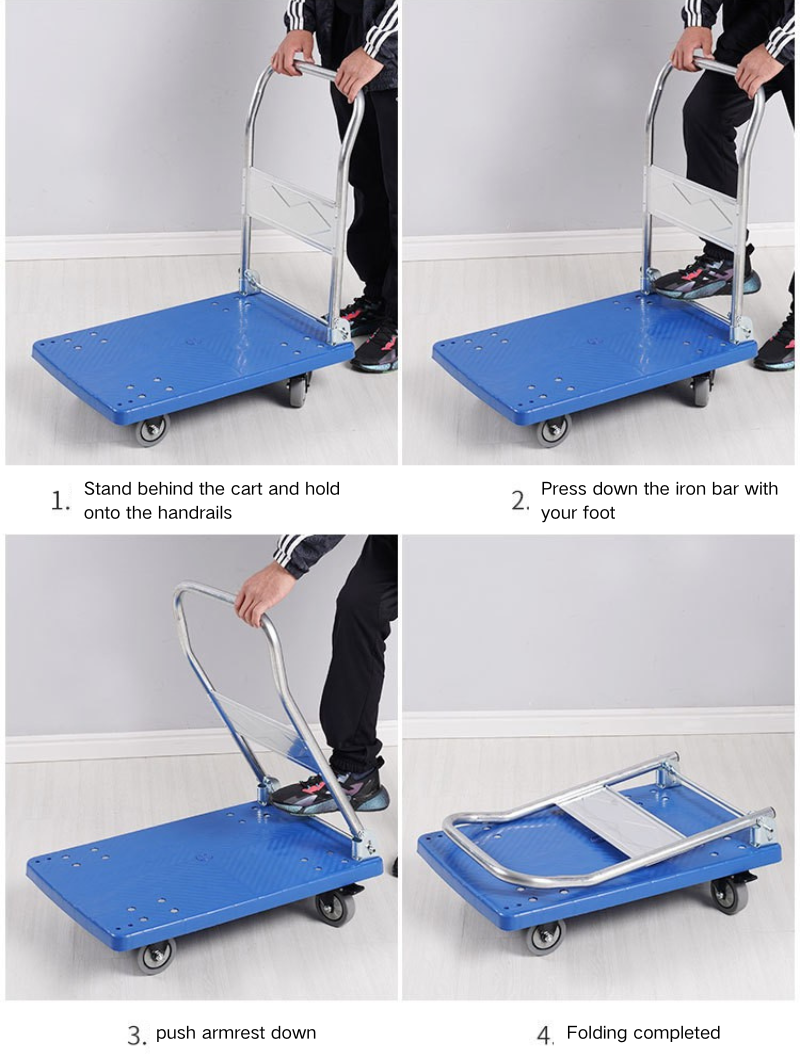 1. Stand behind the cart and hold onto the handrails

2. Press down the iron bar with your foot

3. push armrest down

4. Folding completed